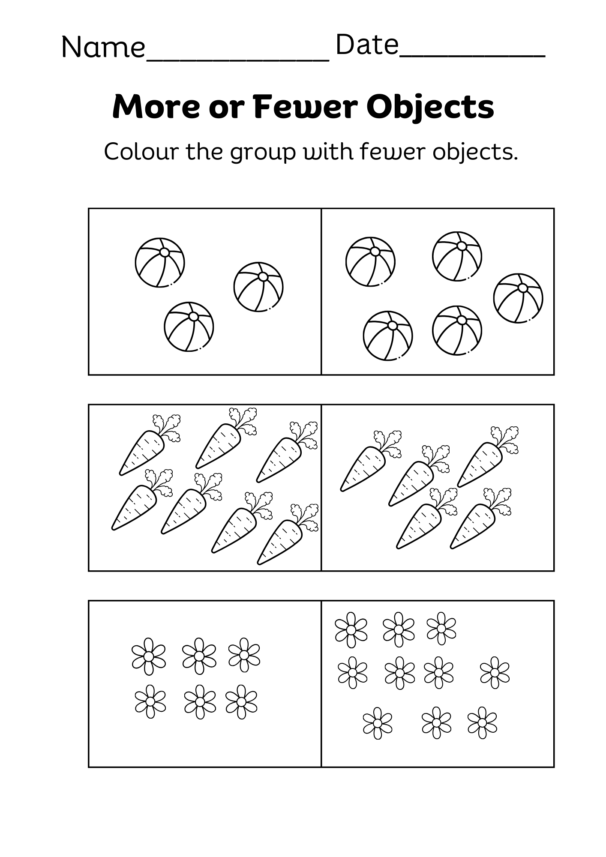 Name____________ Date__________

More or Fewer Objects

Colour the group with fewer objects.