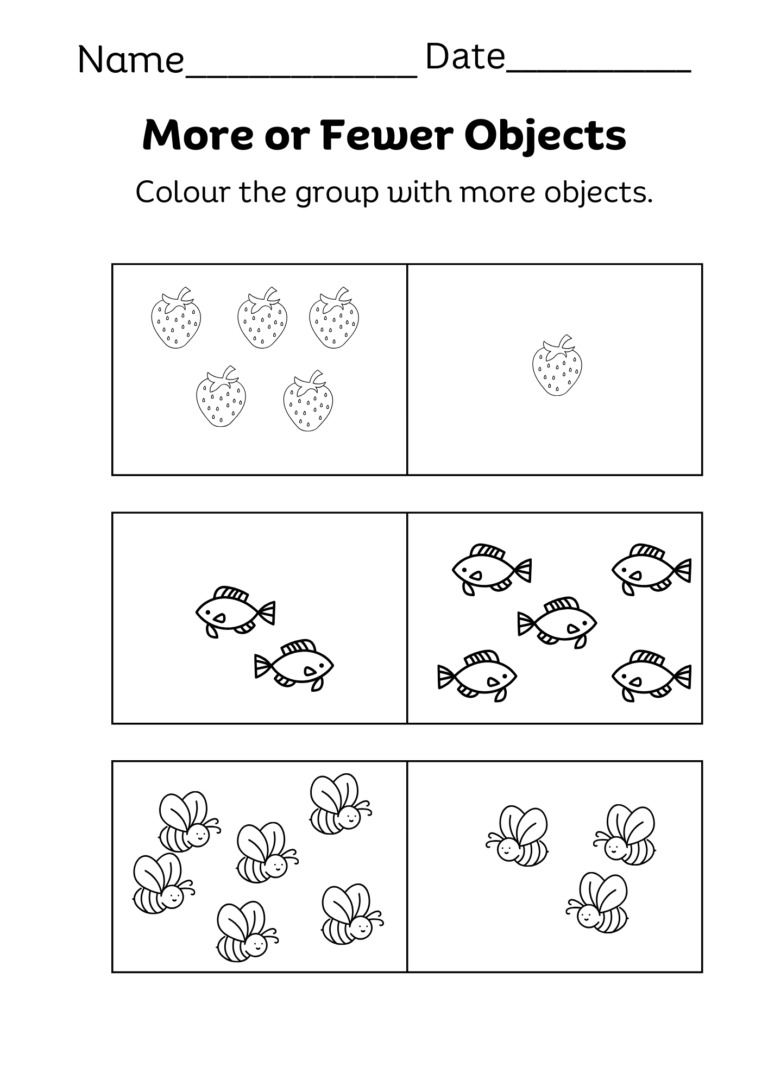 Name____________ Date__________

More or Fewer Objects

Colour the group with more objects.